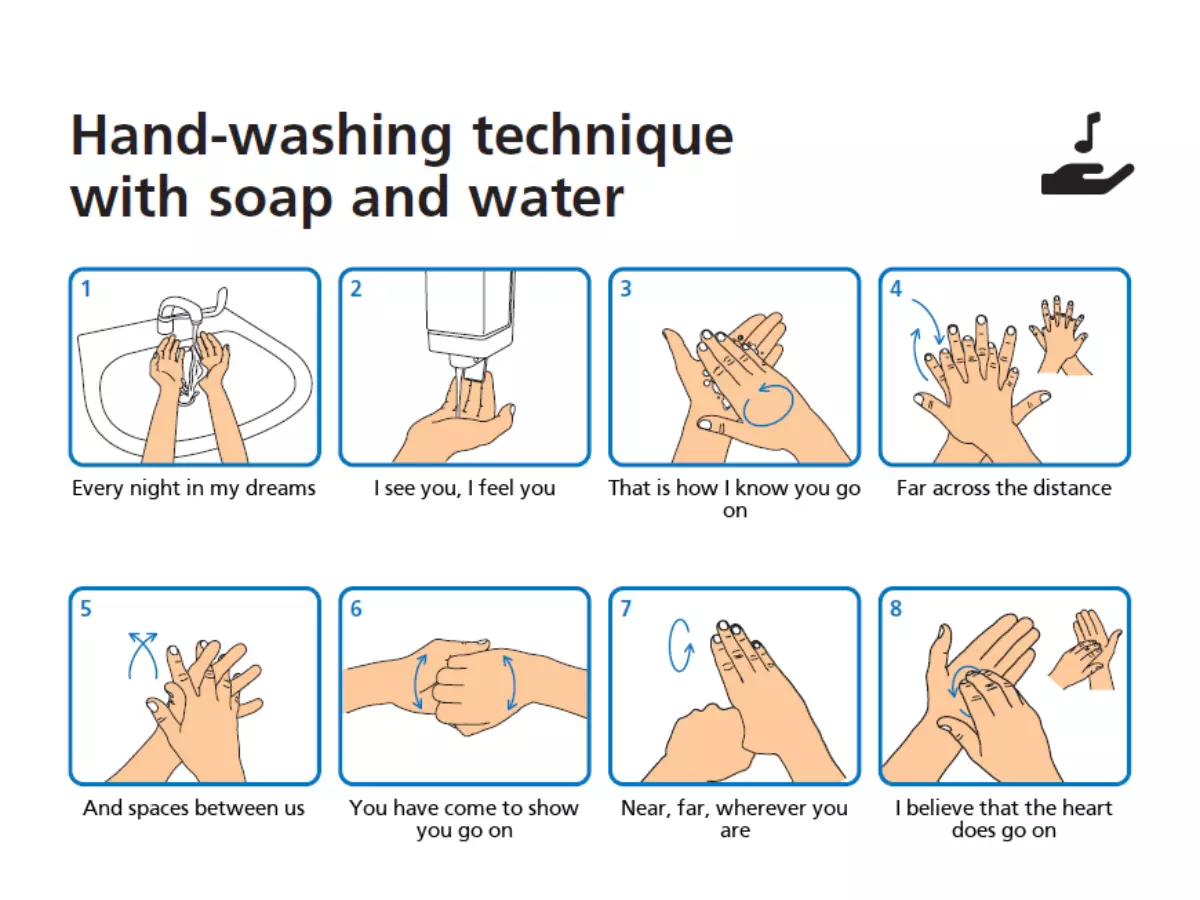 Hand-washing technique with soap and water

1
Every night in my dreams

2
I see you, I feel you

3
That is how I know you go on

4
Far across the distance

5
And spaces between us

6
You have come to show you go on

7
Near, far, wherever you are

8
I believe that the heart does go on