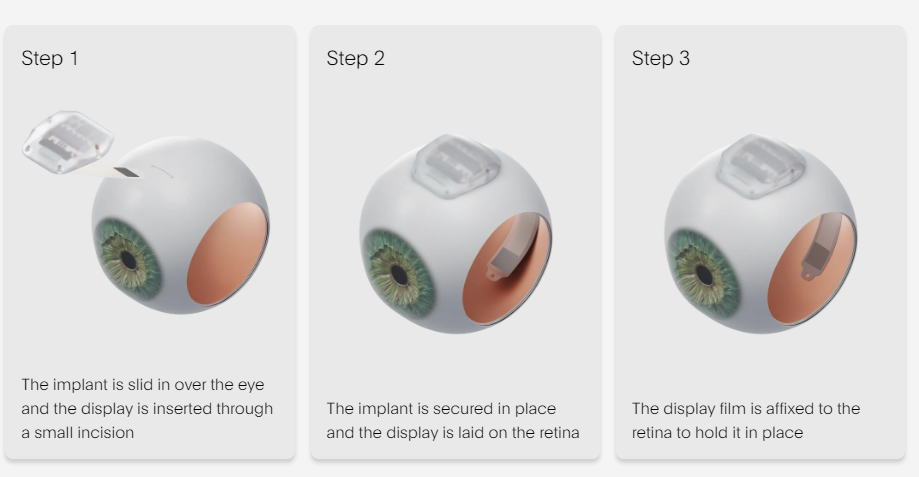 Step 1

The implant is slid in over the eye and the display is inserted through a small incision

Step 2

The implant is secured in place and the display is laid on the retina

Step 3

The display film is affixed to the retina to hold it in place