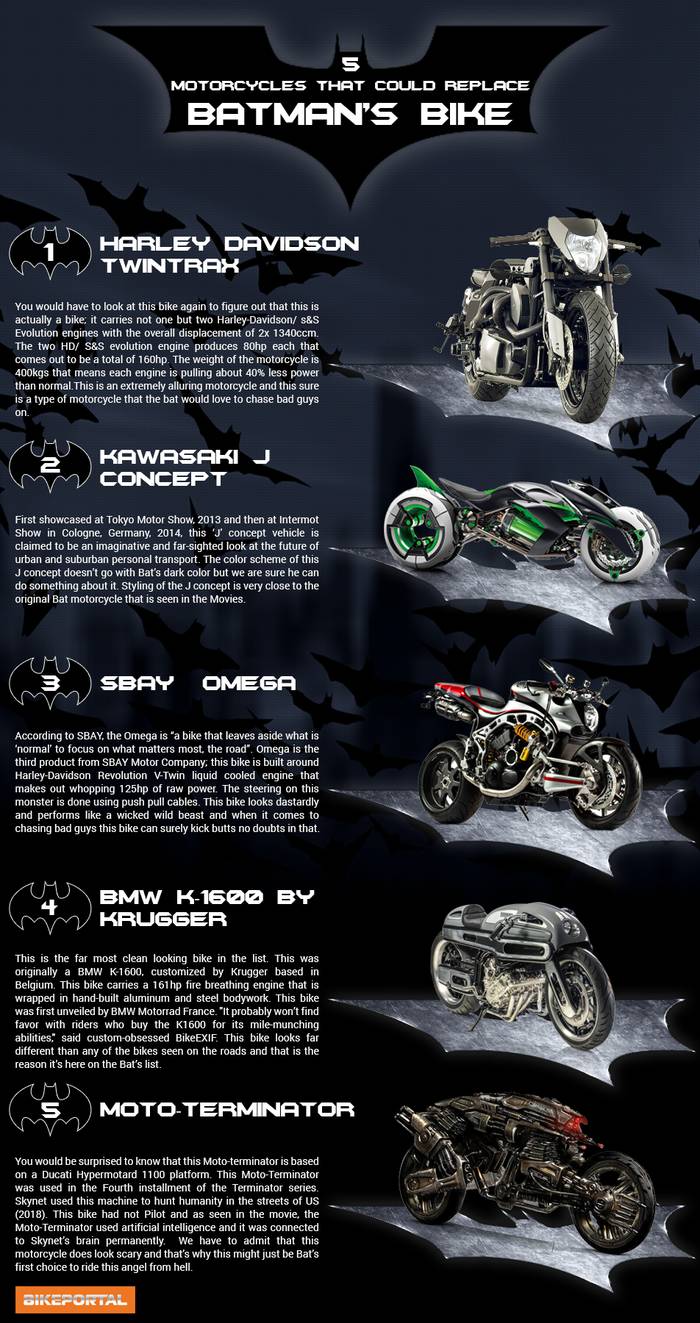 5
MOTORCYCLES THAT COULD REPLACE
BATMAN'S BIKE

1
HARLEY DAVIDSON TWINTRAX

You would have to look at this bike again to figure out that this is actually a bike; it carries not one but two Harley-Davidson/ s&S Evolution engines with the overall displacement of 2x 1340ccm. The two HD/ S&S evolution engine produces 80hp each that comes out to be a total of 160hp. The weight of the motorcycle is 400kgs that means each engine is pulling about 40% less power than normal.This is an extremely alluring motorcycle and this sure is a type of motorcycle that the bat would love to chase bad guys on.

2
KAWASAKI J CONCEPT

First showcased at Tokyo Motor Show, 2013 and then at Intermot Show in Cologne, Germany, 2014, this 'J' concept vehicle is claimed to be an imaginative and far-sighted look at the future of urban and suburban personal transport. The color scheme of this J concept doesn't go with Bat's dark color but we are sure he can do something about it. Styling of the J concept is very close to the original Bat motorcycle that is seen in the Movies.

3
SBAY OMEGA

According to SBAY, the Omega is "a bike that leaves aside what is 'normal' to focus on what matters most, the road". Omega is the third product from SBAY Motor Company; this bike is built around Harley-Davidson Revolution V-Twin liquid cooled engine that makes out whopping 125hp of raw power. The steering on this monster is done using push pull cables. This bike looks dastardly and performs like a wicked wild beast and when it comes to chasing bad guys this bike can surely kick butts no doubts in that.

4
BMW K-1600 BY KRUGGER

This is the far most clean looking bike in the list. This was originally a BMW K-1600, customized by Krugger based in Belgium. This bike carries a 161hp fire breathing engine that is wrapped in hand-built aluminum and steel bodywork. This bike was first unveiled by BMW Motorrad France. "It probably won't find favor with riders who buy the K1600 for its mile-munching abilities," said custom-obsessed BikeEXIF. This bike looks far different than any of the bikes seen on the roads and that is the reason it's here on the Bat's list.

5
MOTO-TERMINATOR

You would be surprised to know that this Moto-terminator is based on a Ducati Hypermotard 1100 platform. This Moto-Terminator was used in the Fourth installment of the Terminator series. Skynet used this machine to hunt humanity in the streets of US (2018). This bike had not Pilot and as seen in the movie, the Moto-Terminator used artificial intelligence and it was connected to Skynet's brain permanently. We have to admit that this motorcycle does look scary and that's why this might just be Bat's first choice to ride this angel from hell.

BIKEPORTAL