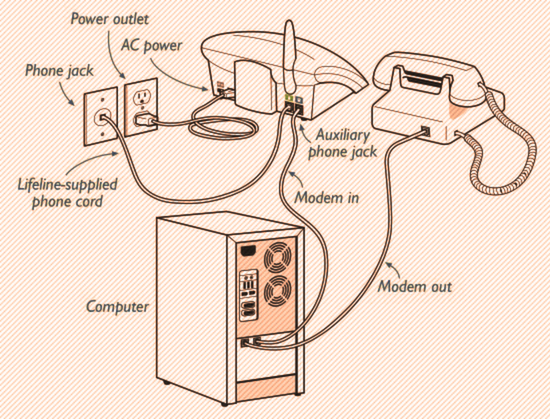 Power outlet
AC power
Phone jack
Auxiliary phone jack
Lifeline-supplied phone cord
Modem in
Modem out
Computer