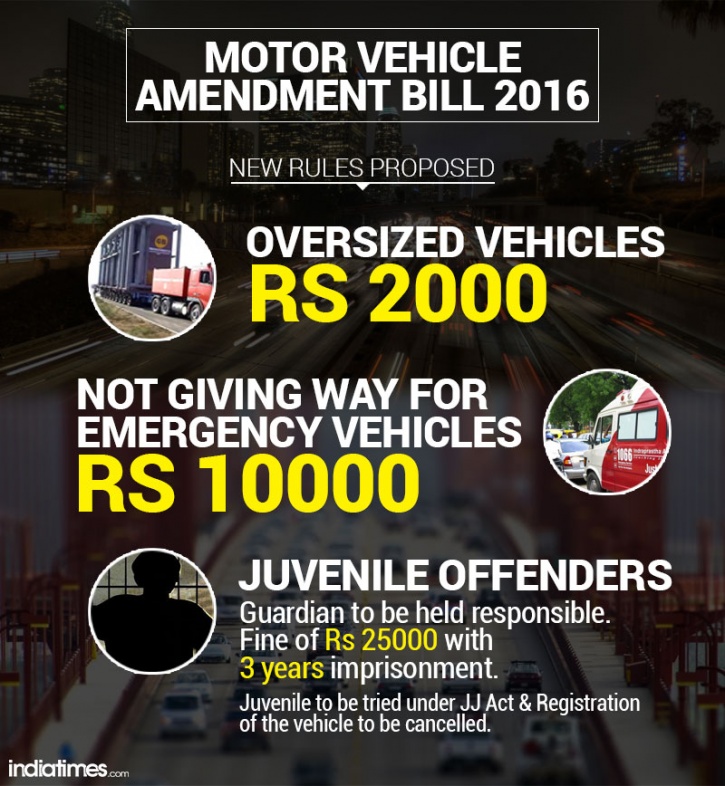 MOTOR VEHICLE AMENDMENT BILL 2016

NEW RULES PROPOSED

OVERSIZED VEHICLES
RS 2000

NOT GIVING WAY FOR EMERGENCY VEHICLES
RS 10000

1066

JUVENILE OFFENDERS
Guardian to be held responsible. Fine of Rs 25000 with 3 years imprisonment.

Juvenile to be tried under JJ Act & Registration of the vehicle to be cancelled.

indiatimes.com