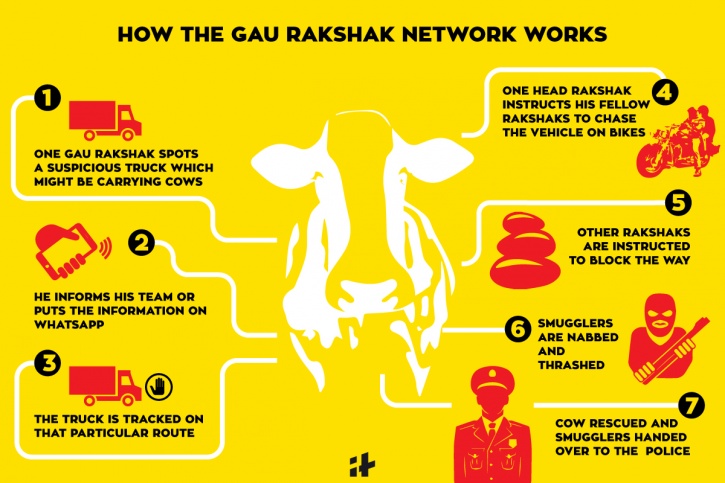 HOW THE GAU RAKSHAK NETWORK WORKS

1

ONE GAU RAKSHAK SPOTS A SUSPICIOUS TRUCK WHICH MIGHT BE CARRYING COWS

2

HE INFORMS HIS TEAM OR PUTS THE INFORMATION ON WHATSAPP

3

THE TRUCK IS TRACKED ON THAT PARTICULAR ROUTE

4

ONE HEAD RAKSHAK INSTRUCTS HIS FELLOW RAKSHAKS TO CHASE THE VEHICLE ON BIKES

5

OTHER RAKSHAKS ARE INSTRUCTED TO BLOCK THE WAY

6

SMUGGLERS ARE NABBED AND THRASHED

7

COW RESCUED AND SMUGGLERS HANDED OVER TO THE POLICE

it