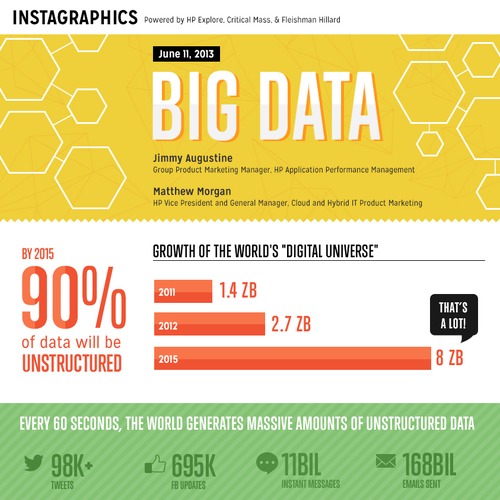 INSTAGRAPHICS Powered by HP Explore, Critical Mass, & Fleishman Hillard

June 11, 2013

BIG DATA

Jimmy Augustine
Group Product Marketing Manager, HP Application Performance Management

Matthew Morgan
HP Vice President and General Manager, Cloud and Hybrid IT Product Marketing

BY 2015
90%
of data will be
UNSTRUCTURED

GROWTH OF THE WORLD'S "DIGITAL UNIVERSE"

2011 1.4 ZB
2012 2.7 ZB
2015 8 ZB

THAT'S A LOT!

EVERY 60 SECONDS, THE WORLD GENERATES MASSIVE AMOUNTS OF UNSTRUCTURED DATA

98K+ TWEETS
695K FB UPDATES
11BIL INSTANT MESSAGES
168BIL EMAILS SENT